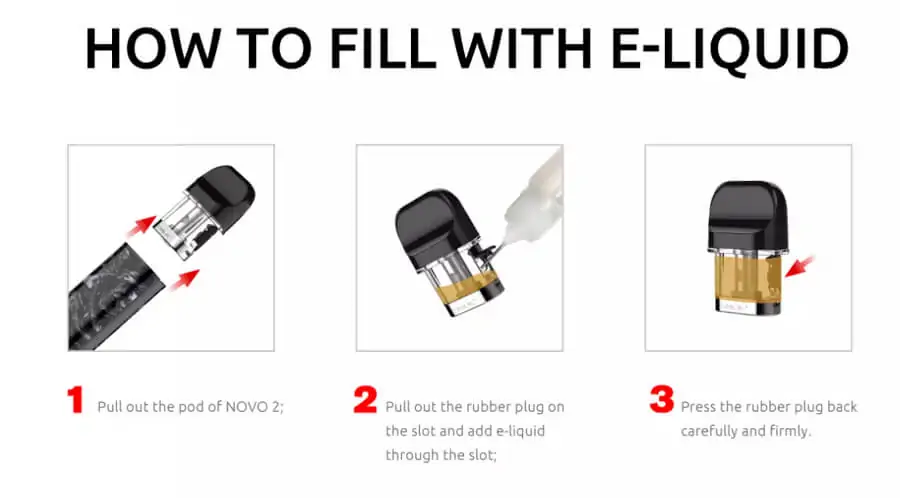 HOW TO FILL WITH E-LIQUID

1 Pull out the pod of NOVO 2;

2 Pull out the rubber plug on the slot and add e-liquid through the slot;

3 Press the rubber plug back carefully and firmly.