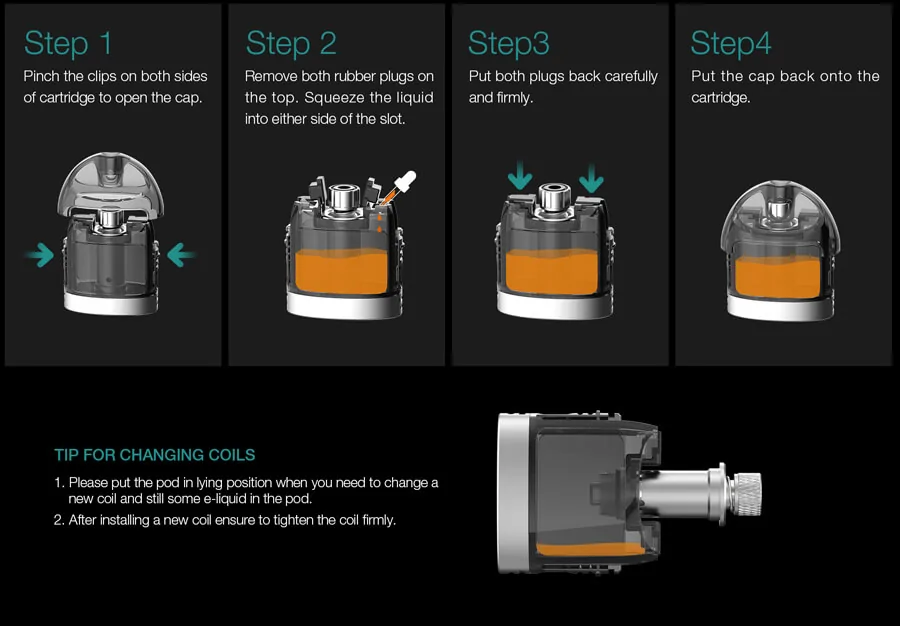 Step 1
Pinch the clips on both sides of cartridge to open the cap.

Step 2
Remove both rubber plugs on the top. Squeeze the liquid into either side of the slot.

Step3
Put both plugs back carefully and firmly.

Step4
Put the cap back onto the cartridge.

TIP FOR CHANGING COILS

1. Please put the pod in lying position when you need to change a new coil and still some e-liquid in the pod.
2. After installing a new coil ensure to tighten the coil firmly.