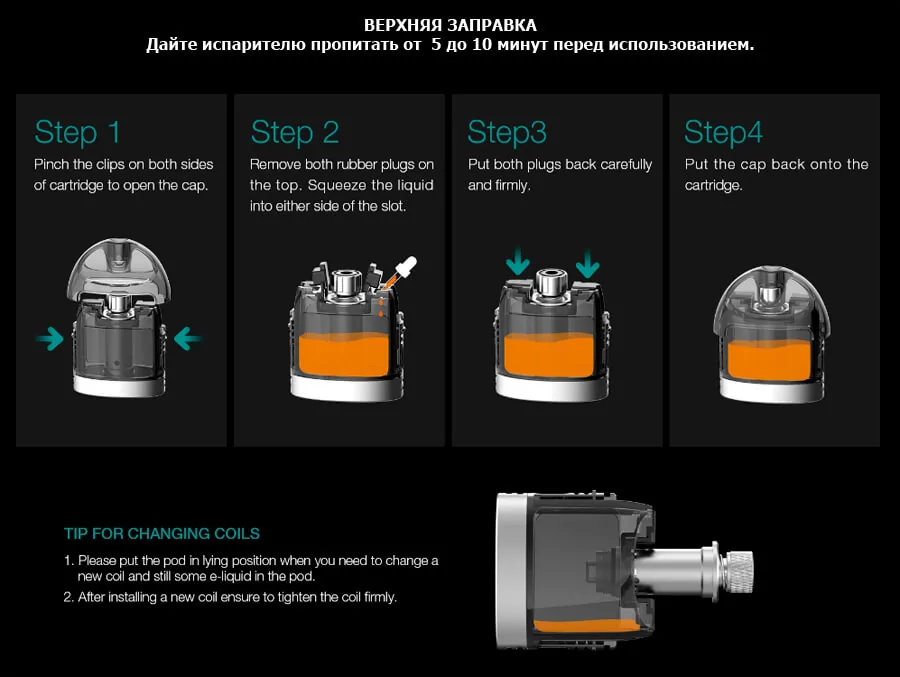 ВЕРХНЯЯ ЗАПРАВКА
Дайте испарителю пропитать от 5 до 10 минут перед использованием.

Step 1
Pinch the clips on both sides of cartridge to open the cap.

Step 2
Remove both rubber plugs on the top. Squeeze the liquid into either side of the slot.

Step3
Put both plugs back carefully and firmly.

Step4
Put the cap back onto the cartridge.

TIP FOR CHANGING COILS
1. Please put the pod in lying position when you need to change a new coil and still some e-liquid in the pod.
2. After installing a new coil ensure to tighten the coil firmly.